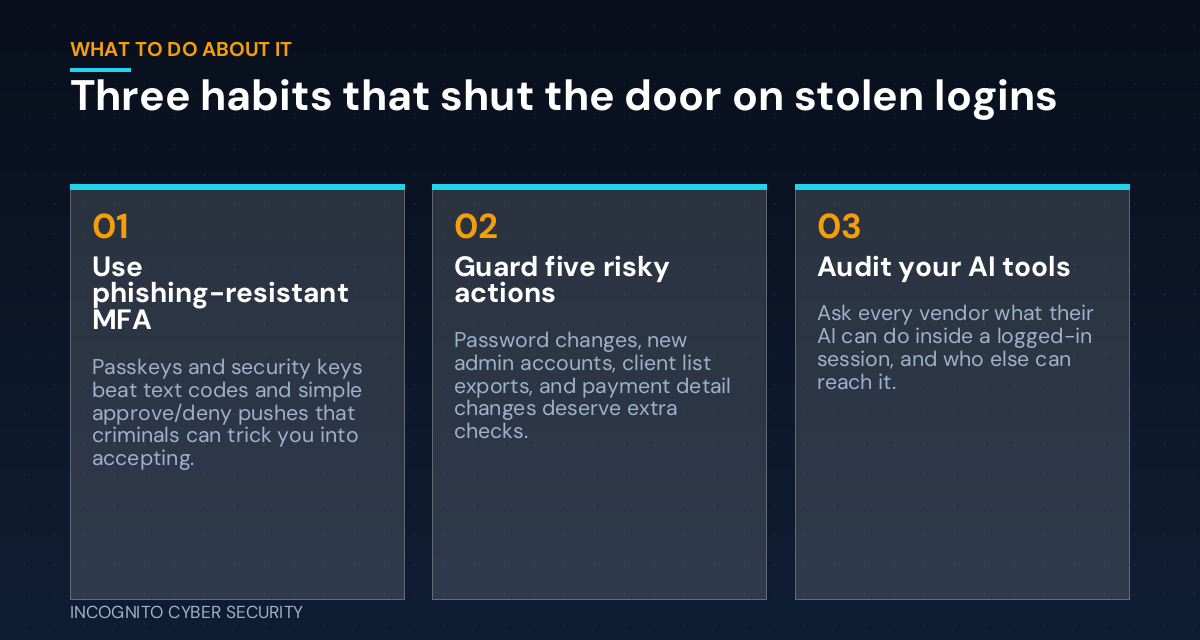 WHAT TO DO ABOUT IT

Three habits that shut the door on stolen logins

01

Use phishing-resistant MFA

Passkeys and security keys beat text codes and simple approve/deny pushes that criminals can trick you into accepting.

02

Guard five risky actions

Password changes, new admin accounts, client list exports, and payment detail changes deserve extra checks.

03

Audit your AI tools

Ask every vendor what their AI can do inside a logged-in session, and who else can reach it.

INCOGNITO CYBER SECURITY