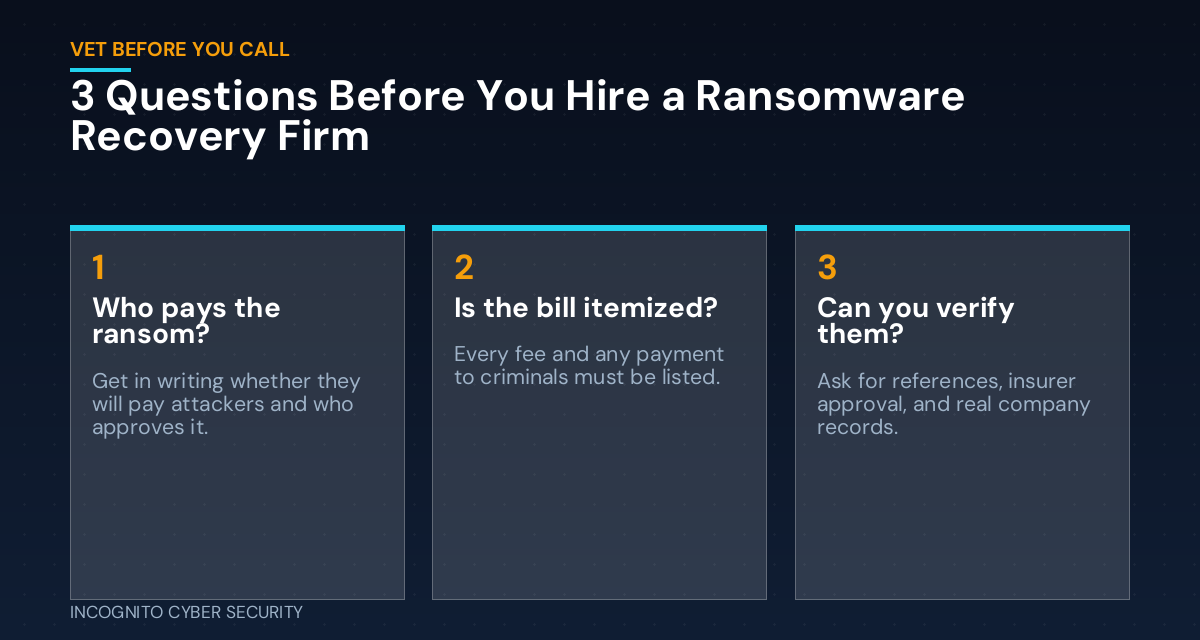 VET BEFORE YOU CALL

3 Questions Before You Hire a Ransomware Recovery Firm

1

Who pays the ransom?

Get in writing whether they will pay attackers and who approves it.

2

Is the bill itemized?

Every fee and any payment to criminals must be listed.

3

Can you verify them?

Ask for references, insurer approval, and real company records.

INCOGNITO CYBER SECURITY